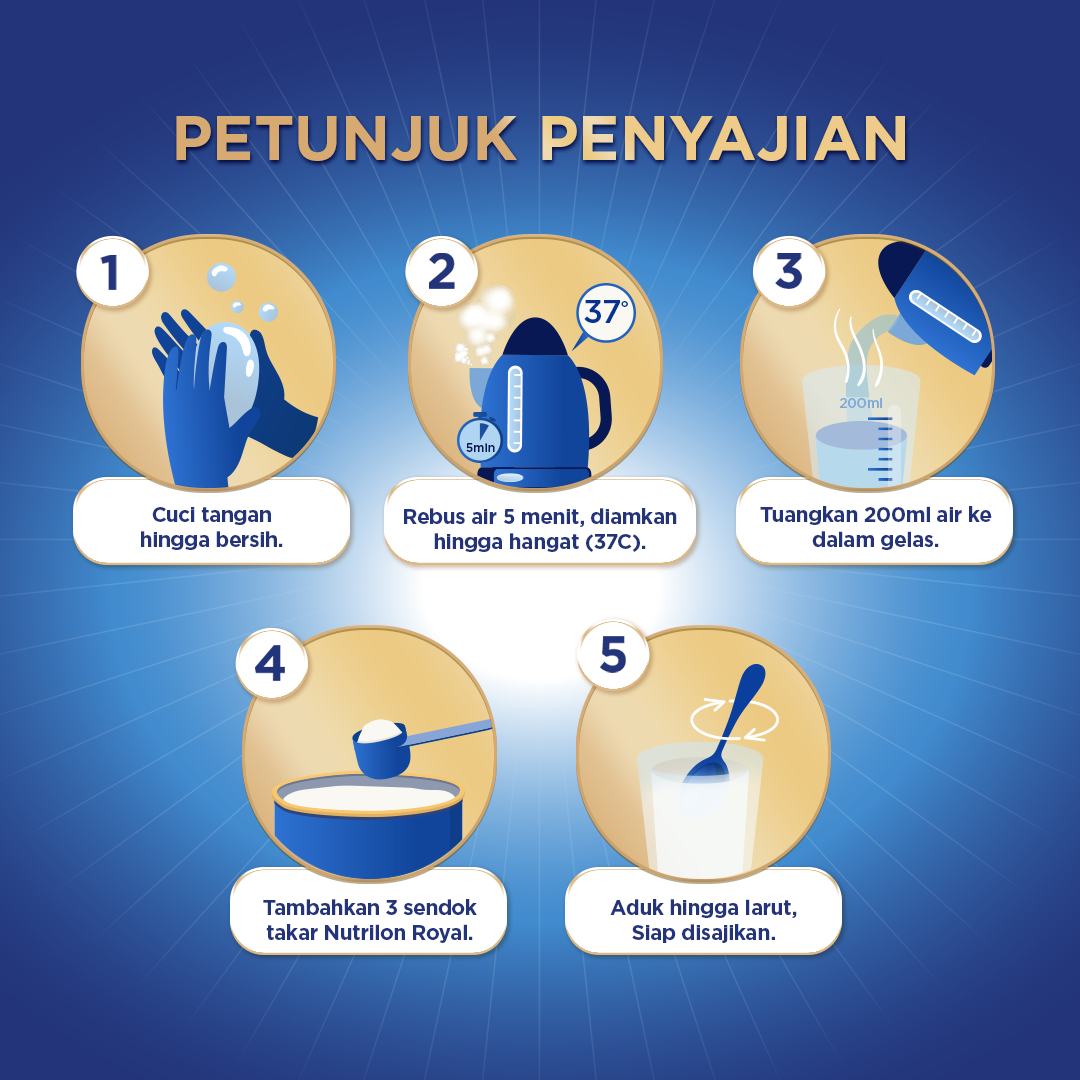 PETUNJUK PENYAJIAN

1

Cuci tangan hingga bersih.

2

37°

5min

Rebus air 5 menit, diamkan hingga hangat (37C).

3

200ml

Tuangkan 200ml air ke dalam gelas.

4

Tambahkan 3 sendok takar Nutrilon Royal.

5

Aduk hingga larut, Siap disajikan.